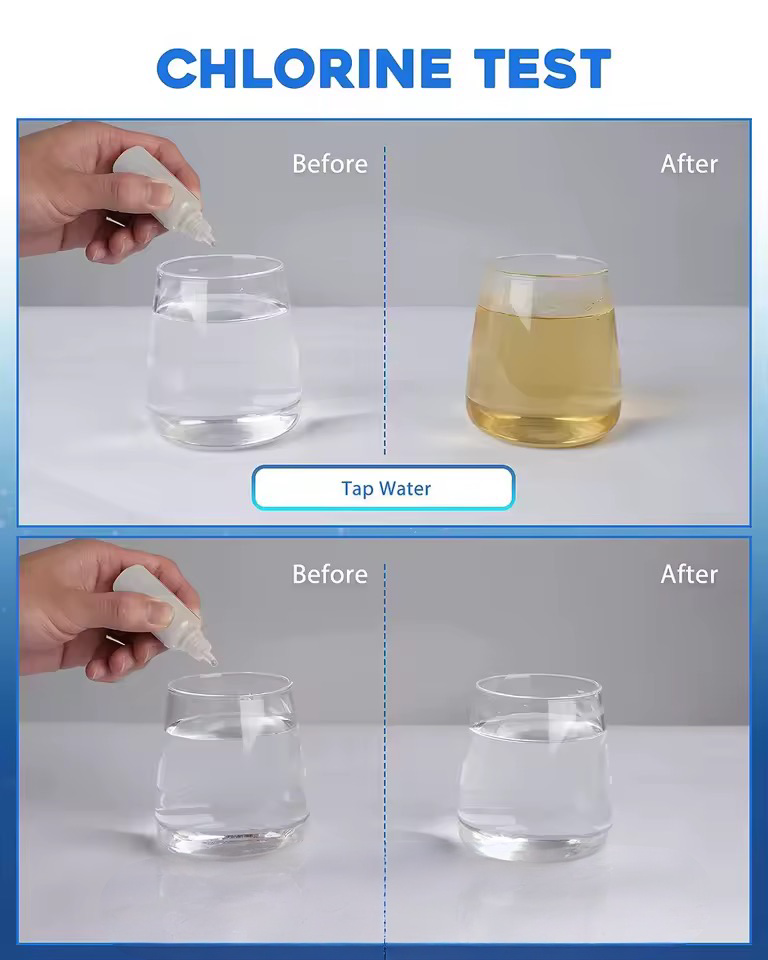 CHLORINE TEST

Before

After

Tap Water

Before

After